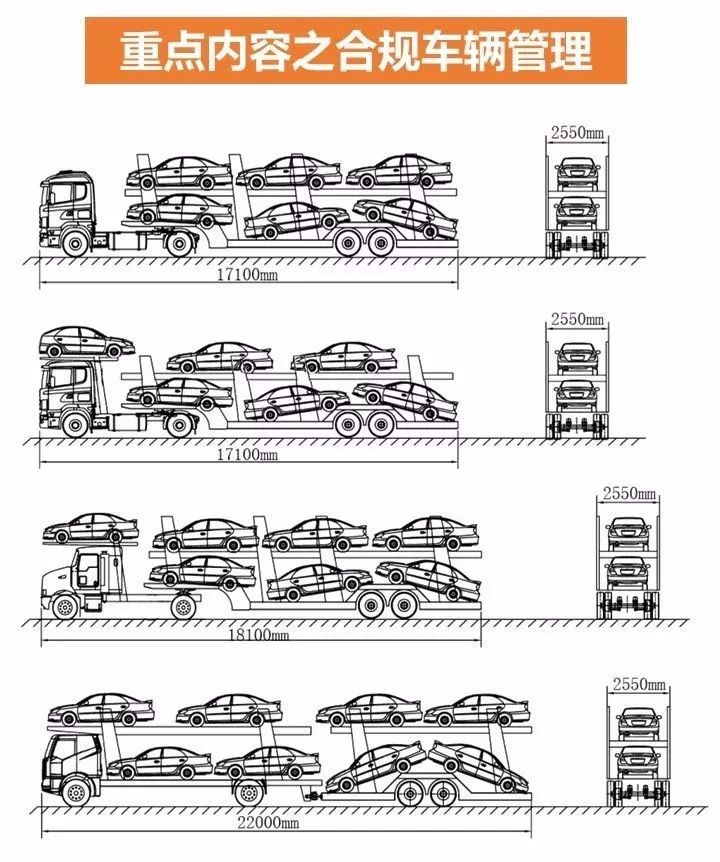 重点内容之合规车辆管理

2550mm

17100mm

2550mm

17100mm

2550mm

18100mm

2550mm

22000mm